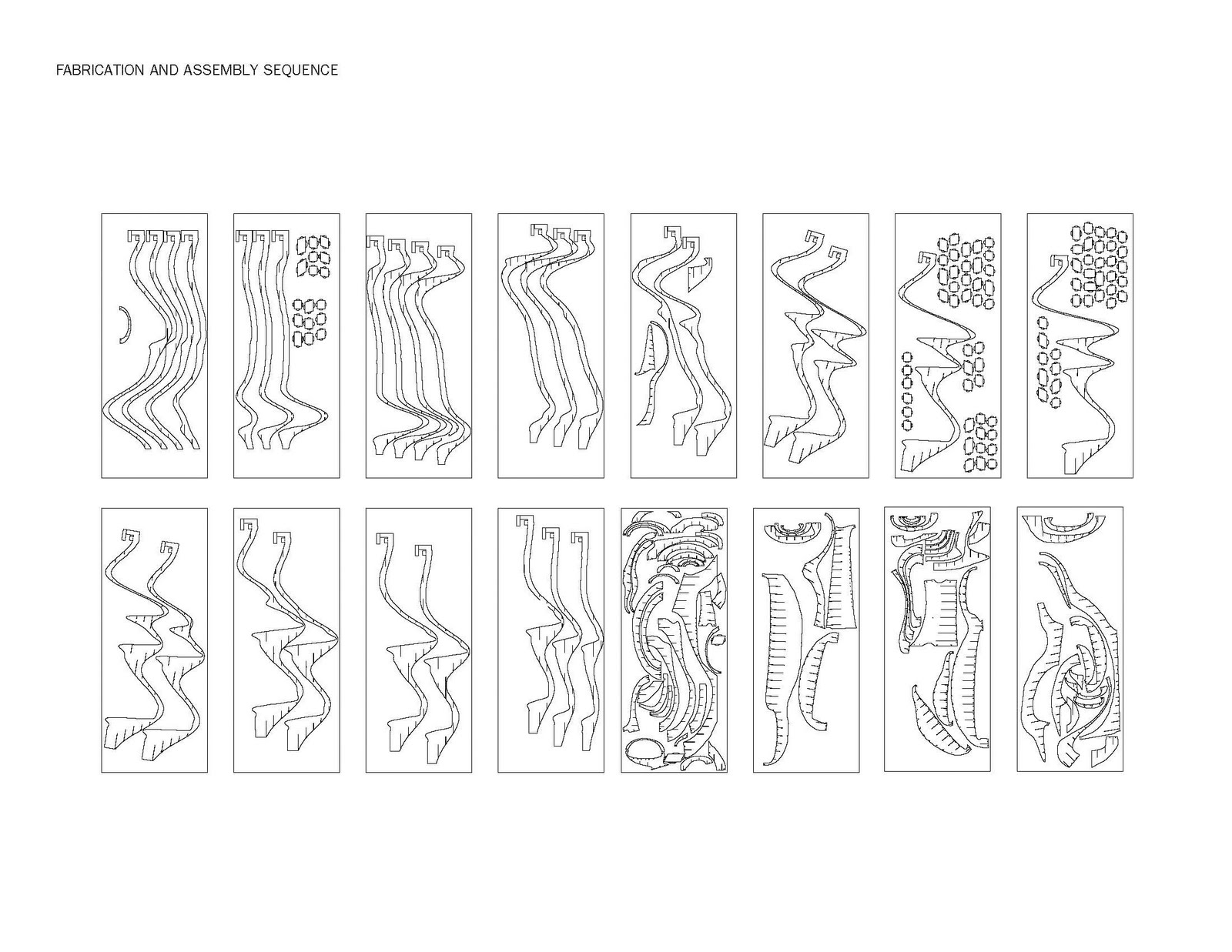 FABRICATION AND ASSEMBLY SEQUENCE