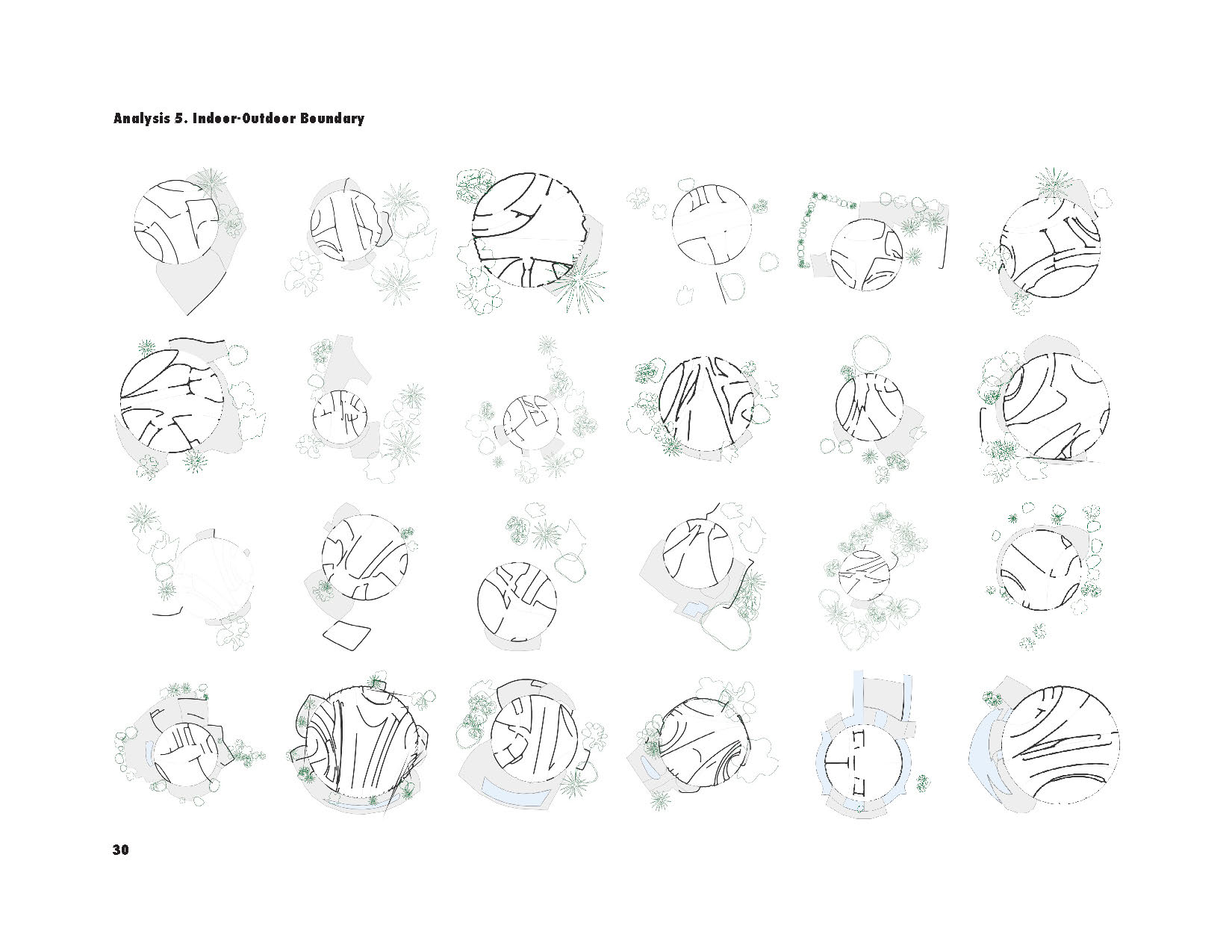 Analysis 5. Indoor-Outdoor Boundary

30